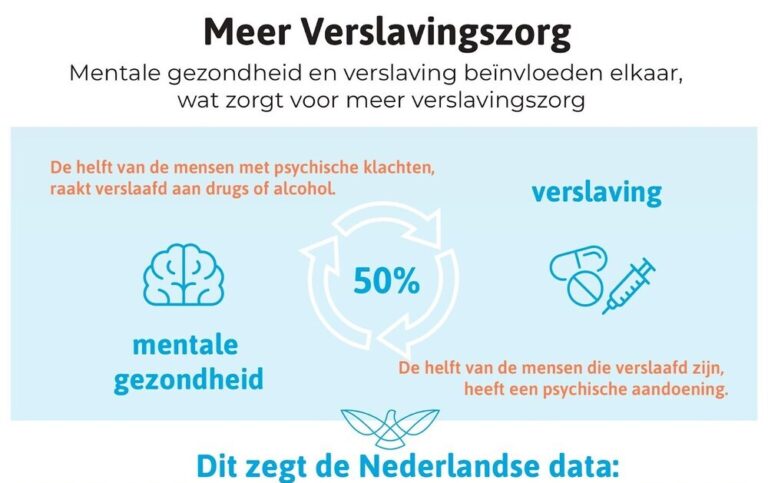 Meer Verslavingszorg

Mentale gezondheid en verslaving beïnvloeden elkaar, wat zorgt voor meer verslavingszorg

De helft van de mensen met psychische klachten, raakt verslaafd aan drugs of alcohol.

verslaving

50%

mentale gezondheid

De helft van de mensen die verslaafd zijn, heeft een psychische aandoening.

Dit zegt de Nederlandse data: